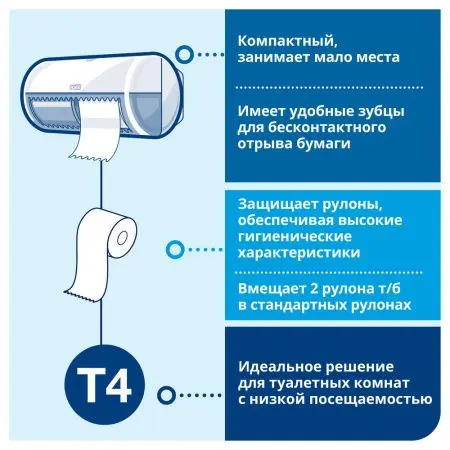 Компактный, занимает мало места

Имеет удобные зубцы для бесконтактного отрыва бумаги

Защищает рулоны, обеспечивая высокие гигиенические характеристики

Вмещает 2 рулона т/б в стандартных рулонах

T4

Идеальное решение для туалетных комнат с низкой посещаемостью